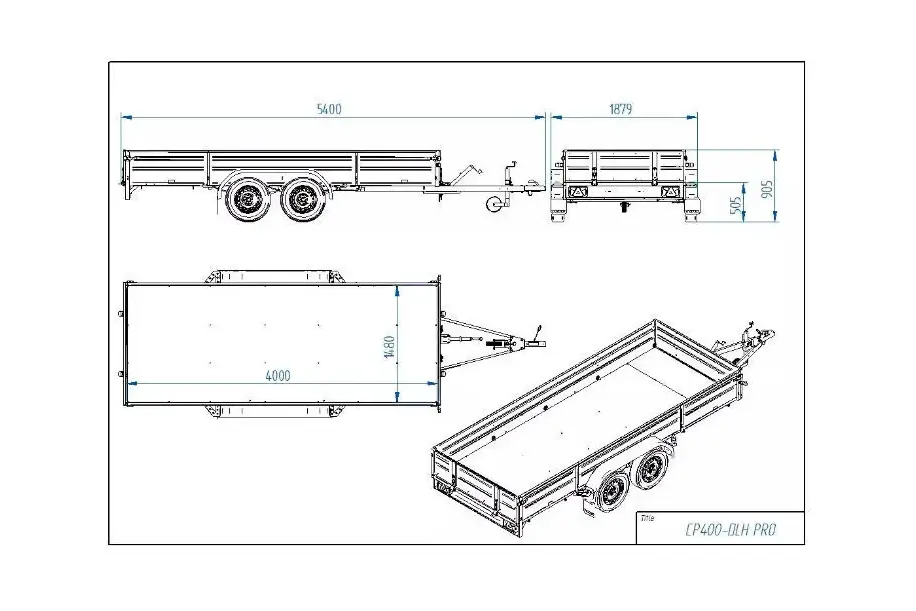 5400

1879

505

905

1480

4000

Title

CP400-DLH PRO