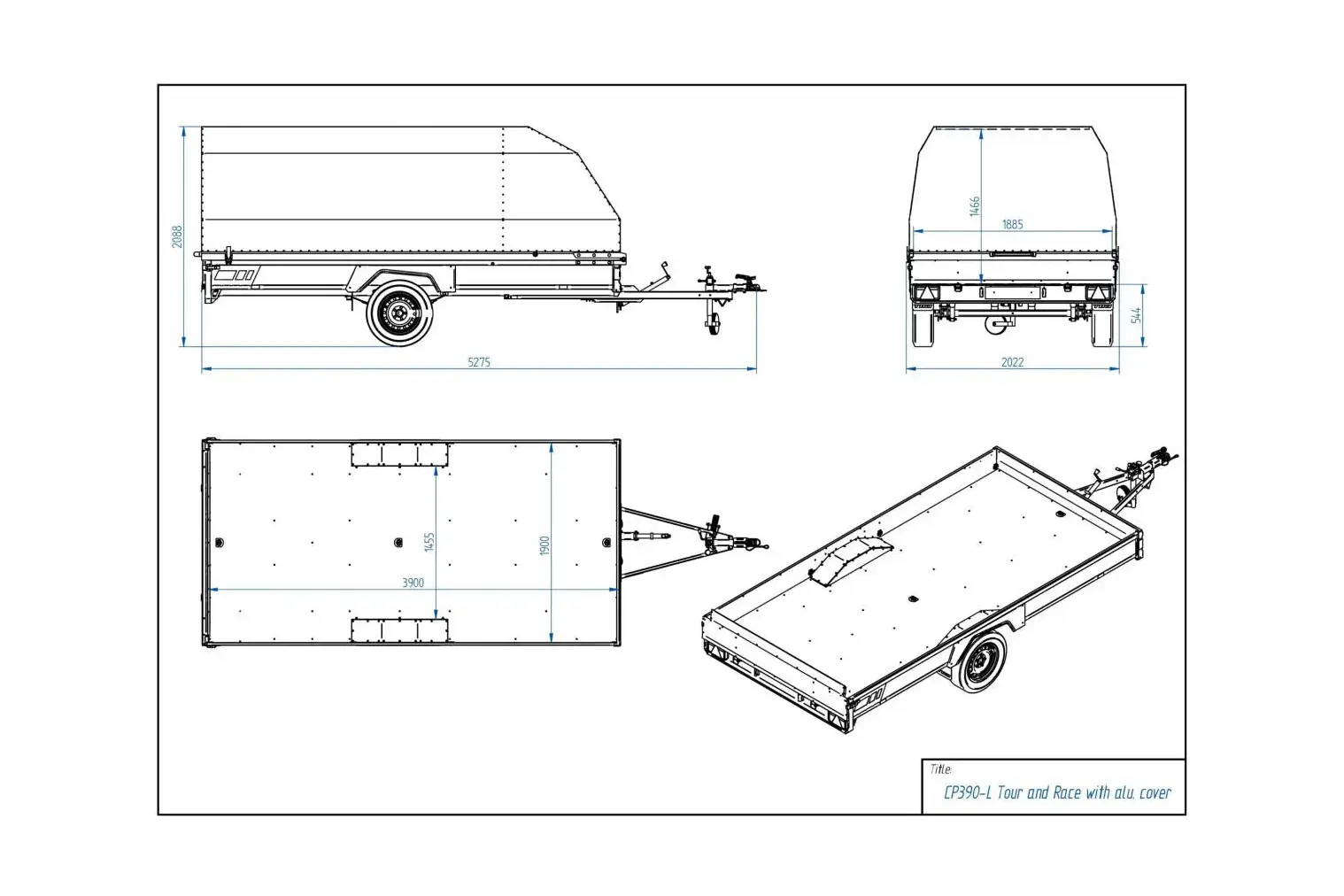 2088

5275

1466

1885

544

2022

1455

1900

3900

Title:

CP390-L Tour and Race with alu. cover